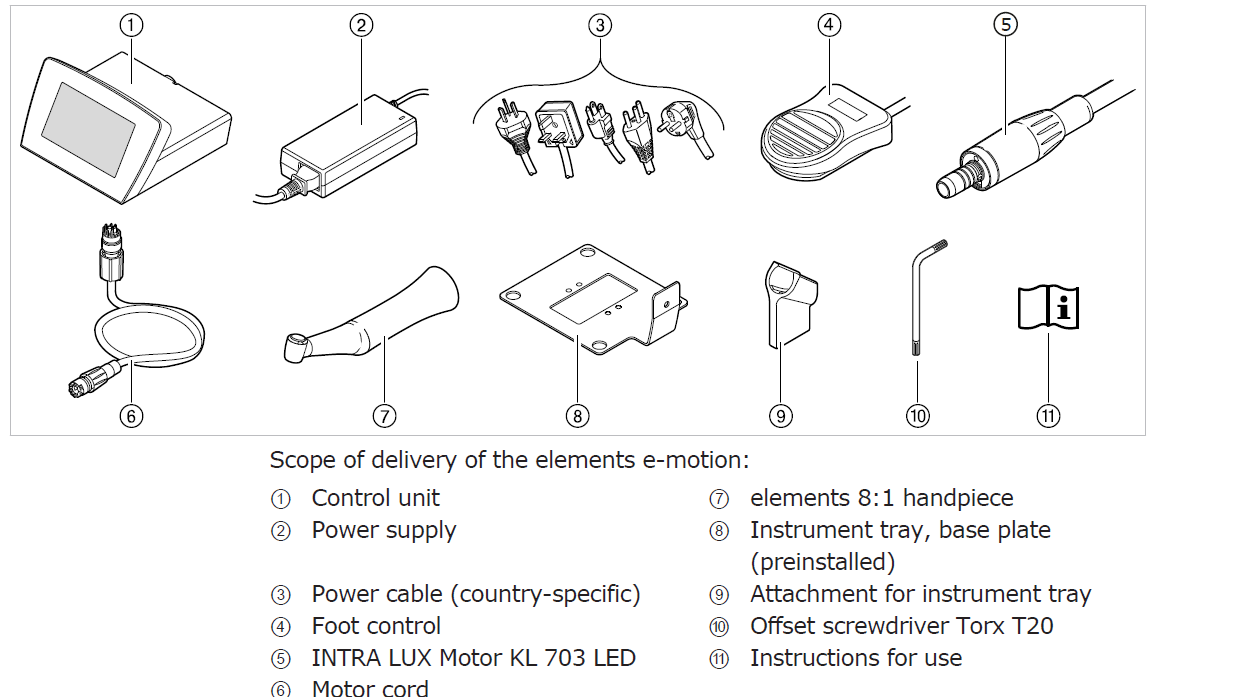 ①
②
③
④
⑤
⑥
⑦
⑧
⑨
⑩
⑪

Scope of delivery of the elements e-motion:

① Control unit
② Power supply
③ Power cable (country-specific)
④ Foot control
⑤ INTRA LUX Motor KL 703 LED
⑥ Motor cord

⑦ elements 8:1 handpiece
⑧ Instrument tray, base plate (preinstalled)
⑨ Attachment for instrument tray
⑩ Offset screwdriver Torx T20
⑪ Instructions for use